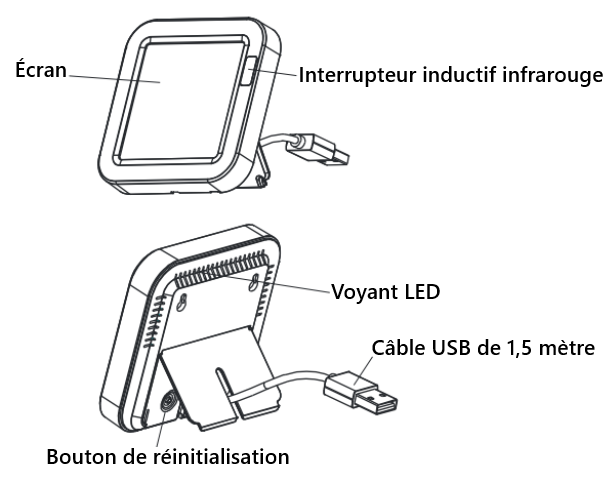 Écran
Interrupteur inductif infrarouge
Voyant LED
Câble USB de 1,5 mètre
Bouton de réinitialisation